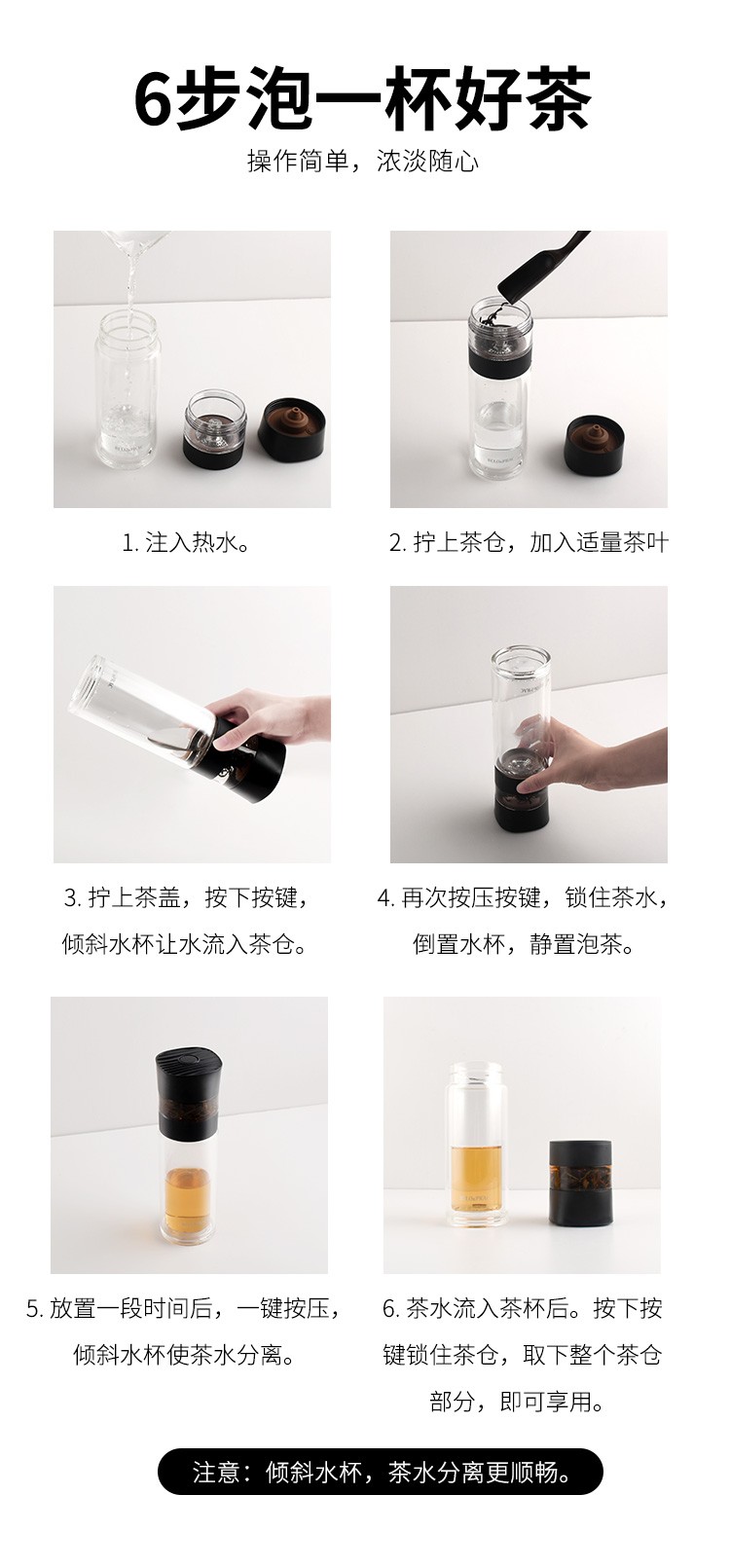 6步泡一杯好茶

操作简单，浓淡随心

1. 注入热水。

2. 拧上茶仓，加入适量茶叶

3. 拧上茶盖，按下按键，倾斜水杯让水流入茶仓。

4. 再次按压按键，锁住茶水，倒置水杯，静置泡茶。

5. 放置一段时间后，一键按压，倾斜水杯使茶水分离。

6. 茶水流入茶杯后。按下按键锁住茶仓，取下整个茶仓部分，即可享用。

注意：倾斜水杯，茶水分离更顺畅。