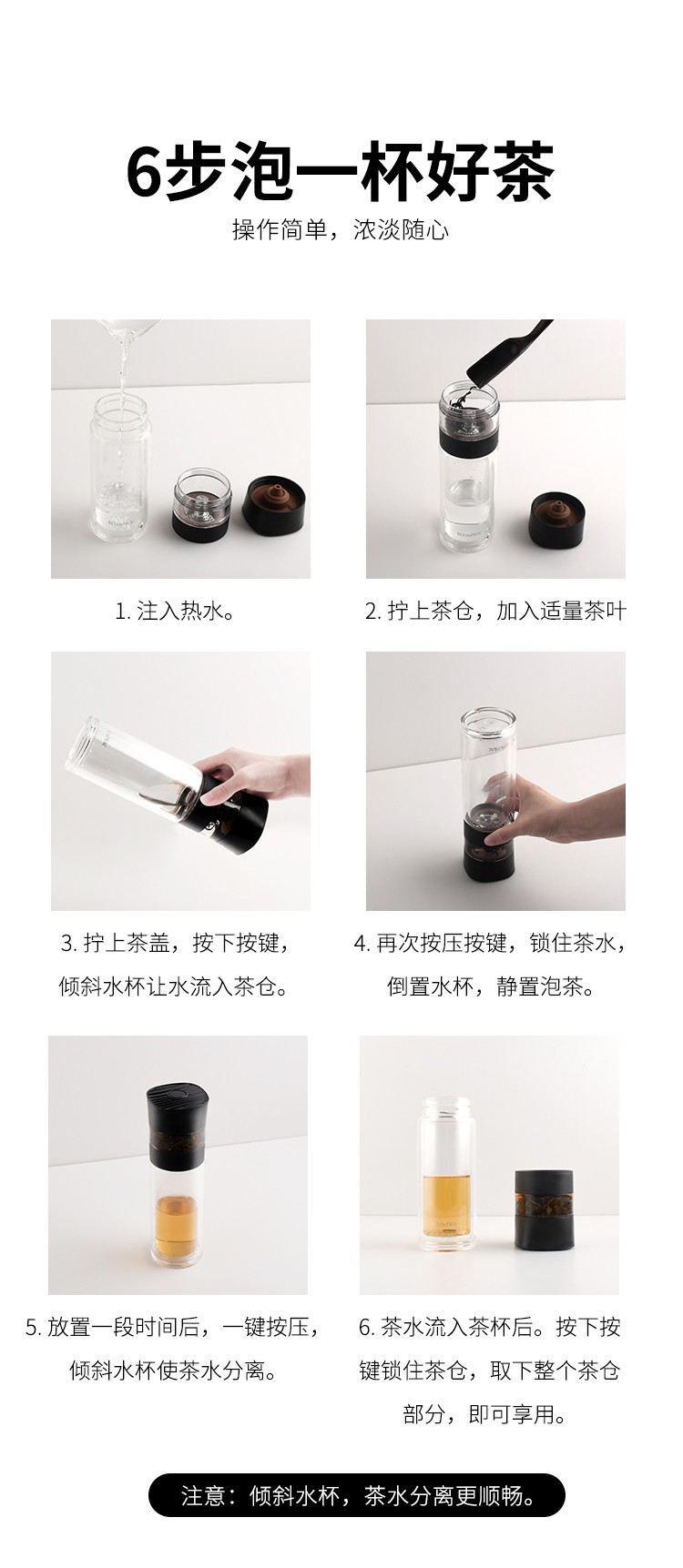 6步泡一杯好茶

操作简单，浓淡随心

1. 注入热水。

2. 拧上茶仓，加入适量茶叶

3. 拧上茶盖，按下按键，倾斜水杯让水流入茶仓。

4. 再次按压按键，锁住茶水，倒置水杯，静置泡茶。

5. 放置一段时间后，一键按压，倾斜水杯使茶水分离。

6. 茶水流入茶杯后。按下按键锁住茶仓，取下整个茶仓部分，即可享用。

注意：倾斜水杯，茶水分离更顺畅。