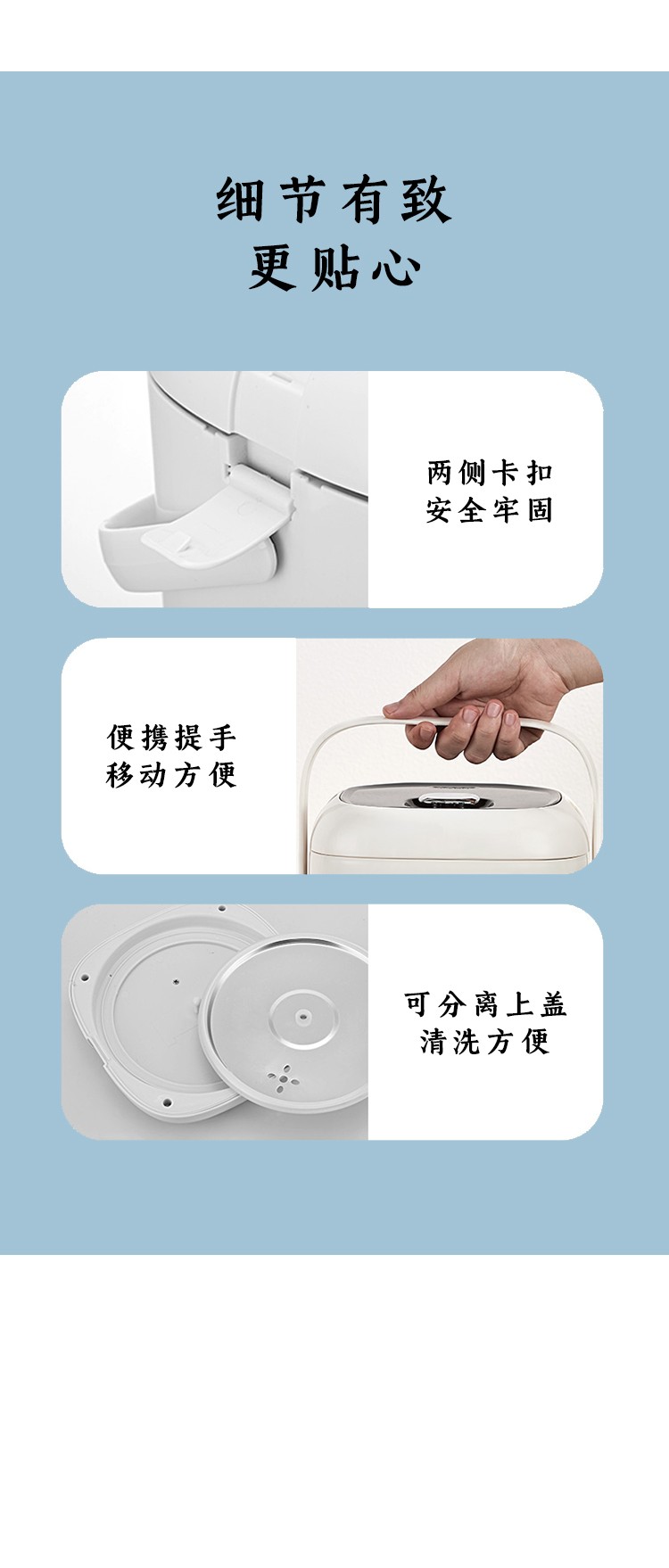 细节有致
更贴心

两侧卡扣
安全牢固

便携提手
移动方便

可分离上盖
清洗方便