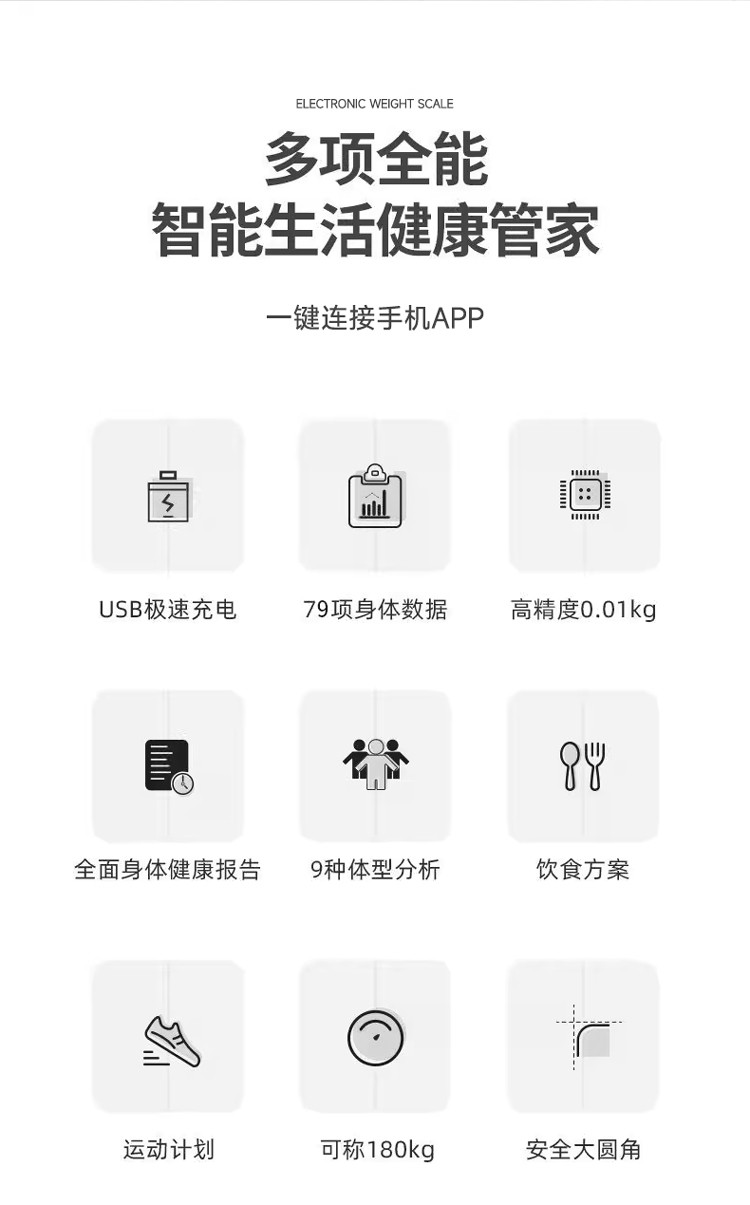 ELECTRONIC WEIGHT SCALE

多项全能
智能生活健康管家

一键连接手机APP

USB极速充电

79项身体数据

高精度0.01kg

全面身体健康报告

9种体型分析

饮食方案

运动计划

可称180kg

安全大圆角