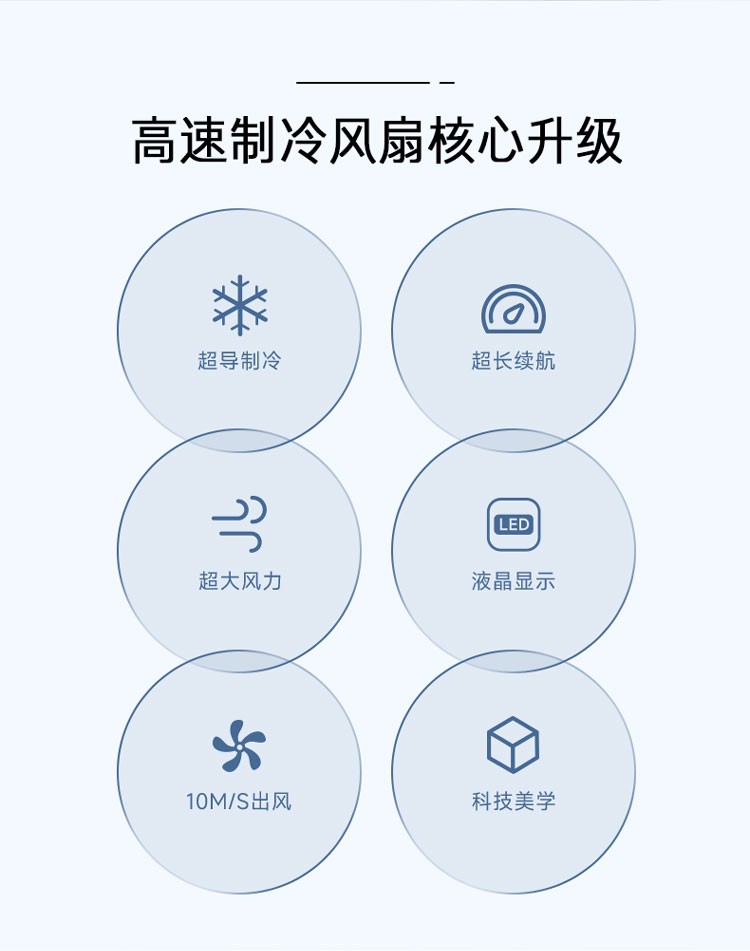 高速制冷风扇核心升级

超导制冷

超长续航

超大风力

LED

液晶显示

10M/S出风

科技美学