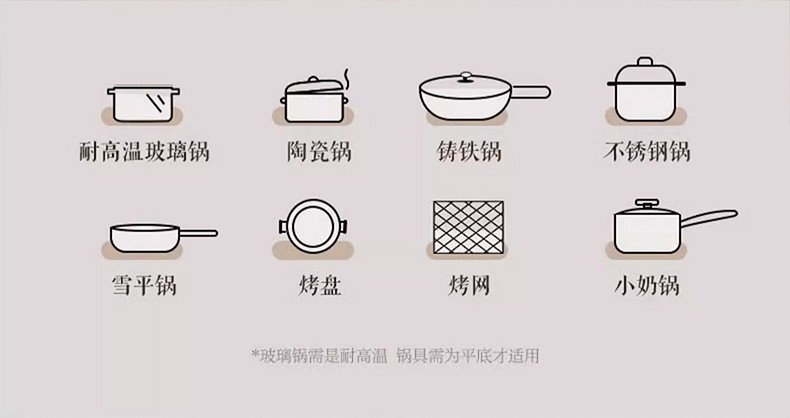 耐高温玻璃锅
陶瓷锅
铸铁锅
不锈钢锅

雪平锅
烤盘
烤网
小奶锅

*玻璃锅需是耐高温 锅具需为平底才适用