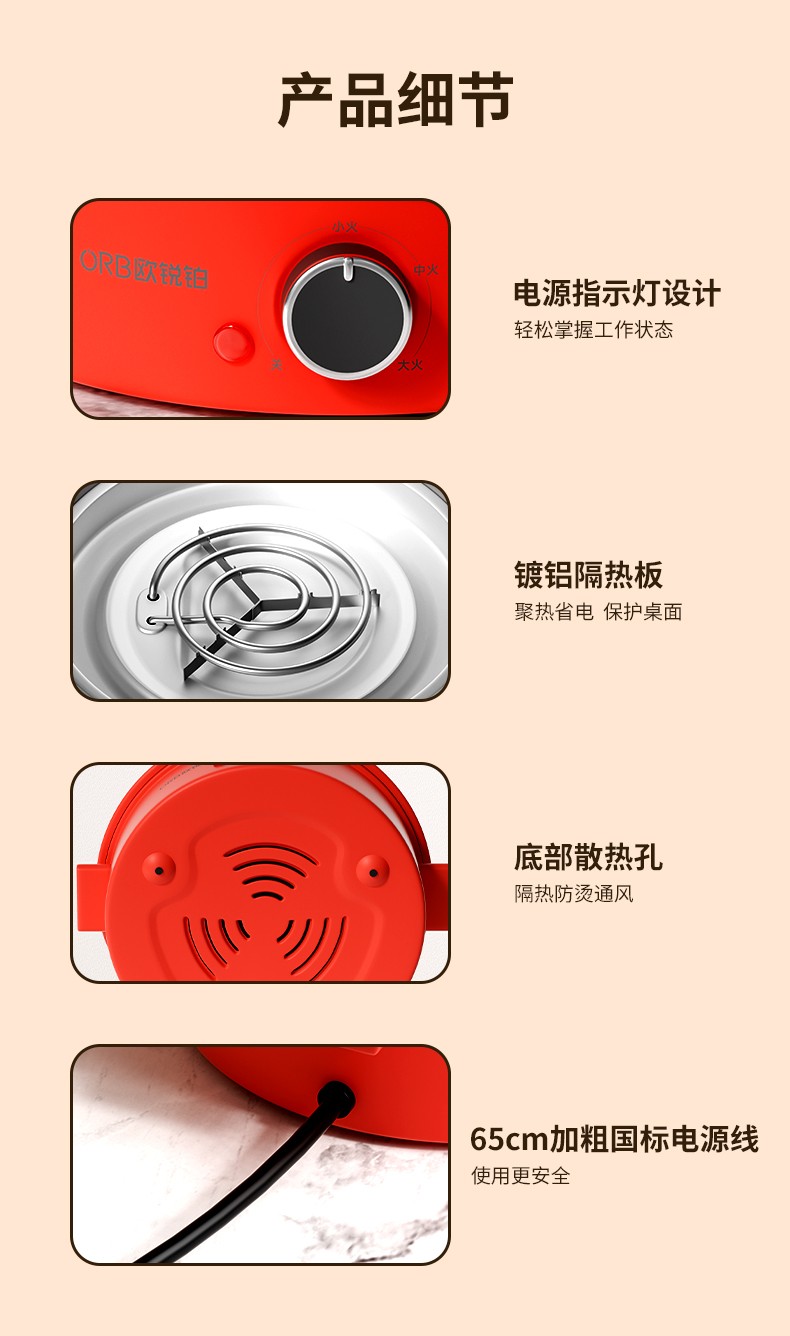 产品细节

ORB欧锐铂

小火
中火
大火
关

电源指示灯设计
轻松掌握工作状态

镀铝隔热板
聚热省电 保护桌面

底部散热孔
隔热防烫通风

65cm加粗国标电源线
使用更安全